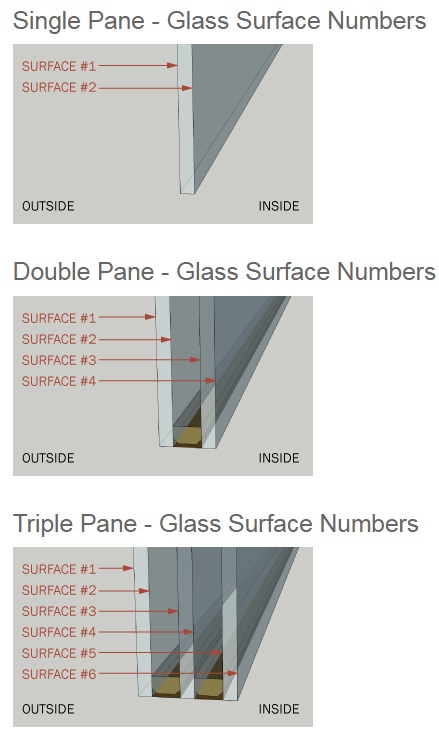 Single Pane - Glass Surface Numbers

SURFACE #1
SURFACE #2
OUTSIDE
INSIDE

Double Pane - Glass Surface Numbers

SURFACE #1
SURFACE #2
SURFACE #3
SURFACE #4
OUTSIDE
INSIDE

Triple Pane - Glass Surface Numbers

SURFACE #1
SURFACE #2
SURFACE #3
SURFACE #4
SURFACE #5
SURFACE #6
OUTSIDE
INSIDE